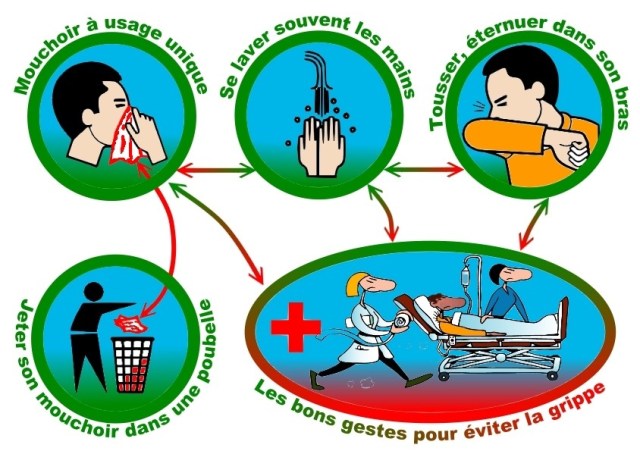 Mouchoir à usage unique

Se laver souvent les mains

Tousser, éternuer dans son bras

Jeter son mouchoir dans une poubelle

Les bons gestes pour éviter la grippe